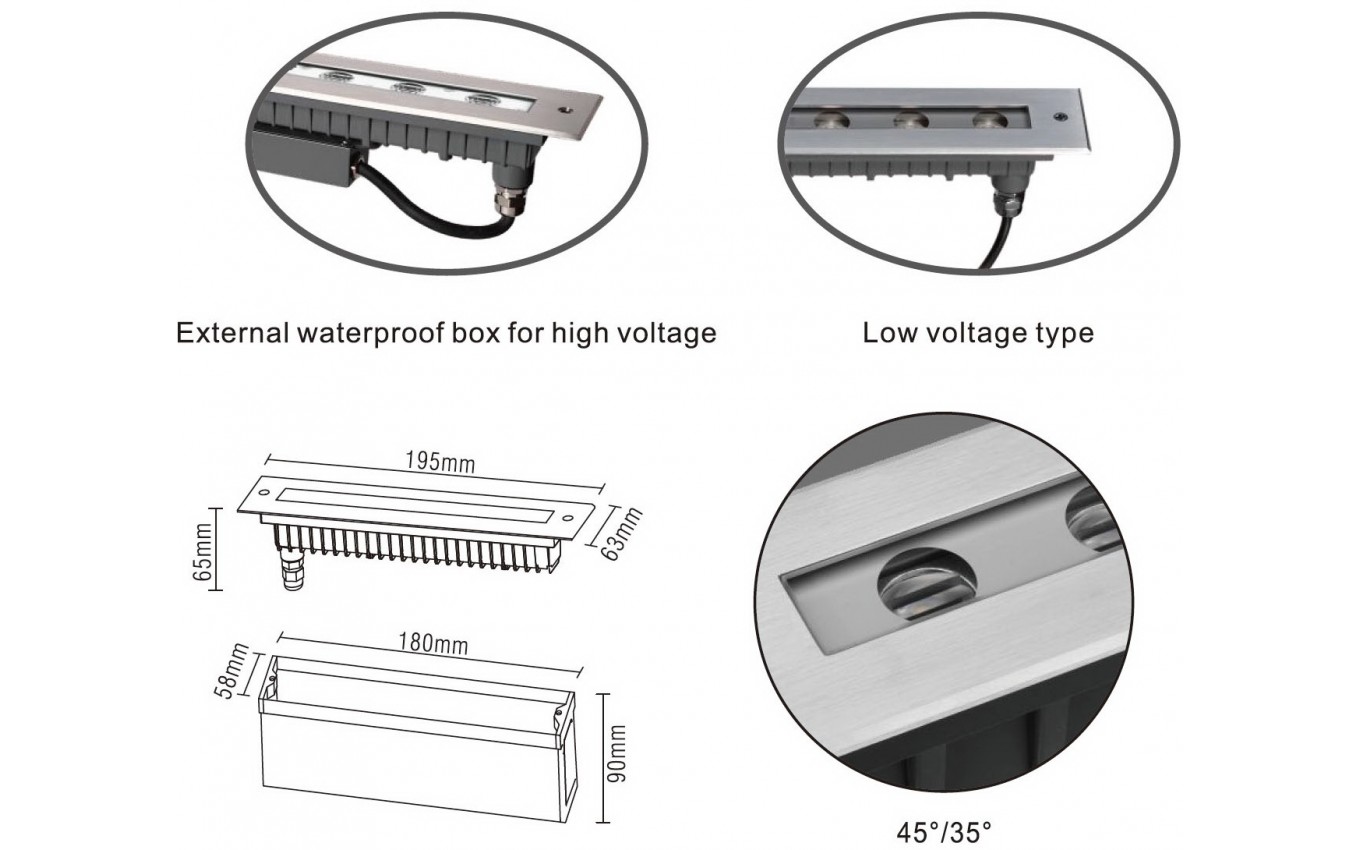 External waterproof box for high voltage

Low voltage type

195mm

65mm

63mm

180mm

58mm

90mm

45°/35°